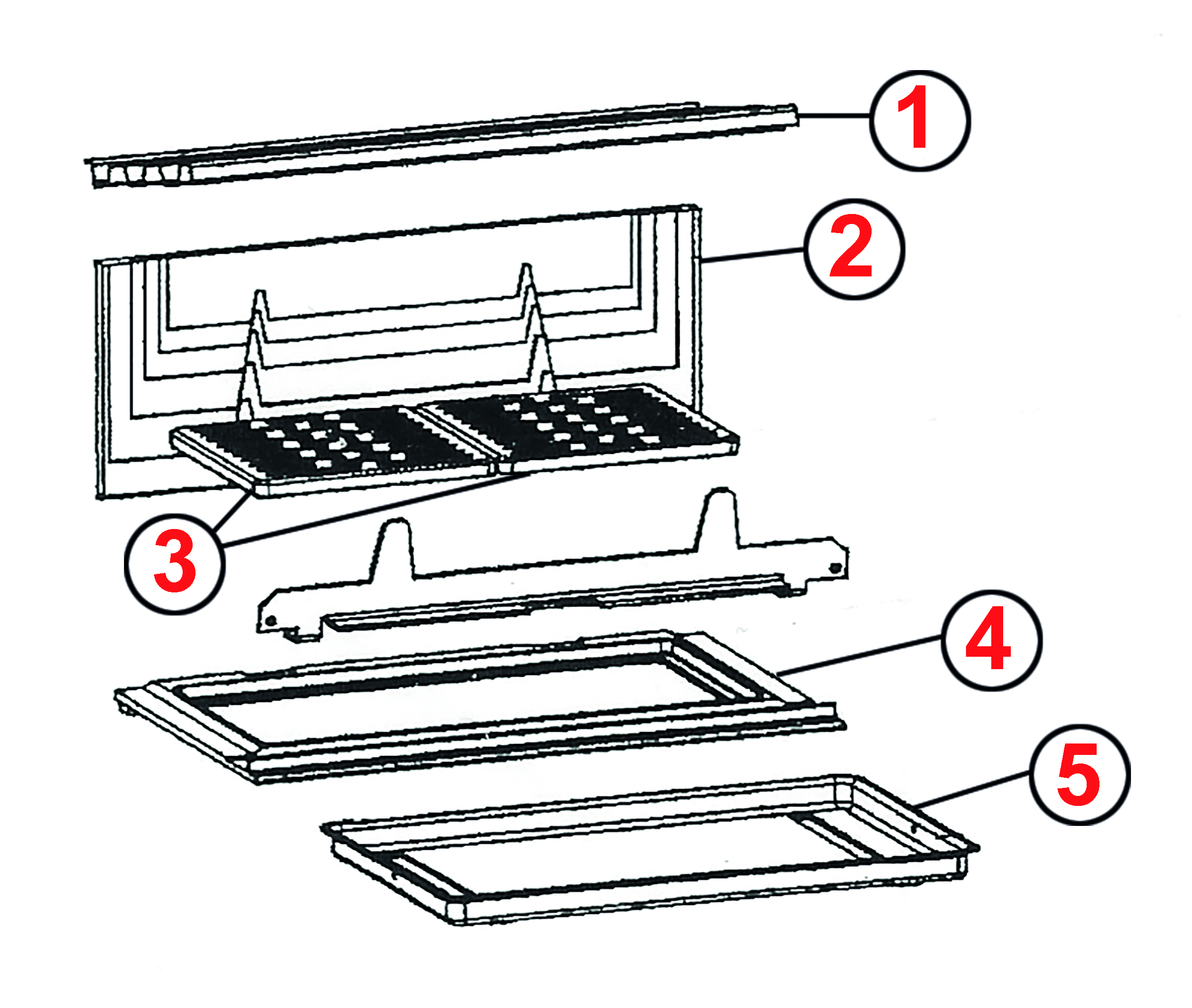 1
2
3
4
5