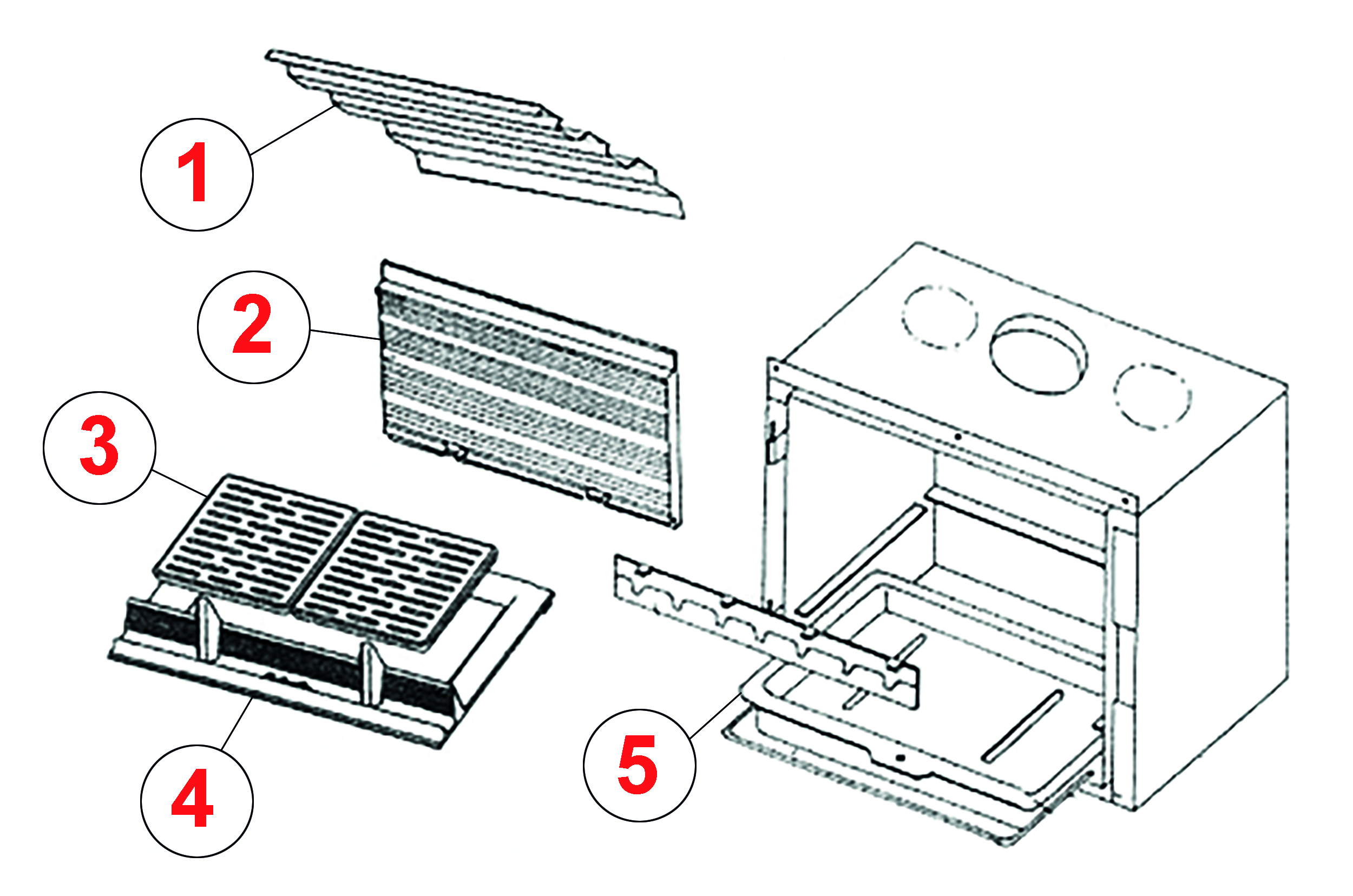 1
2
3
4
5