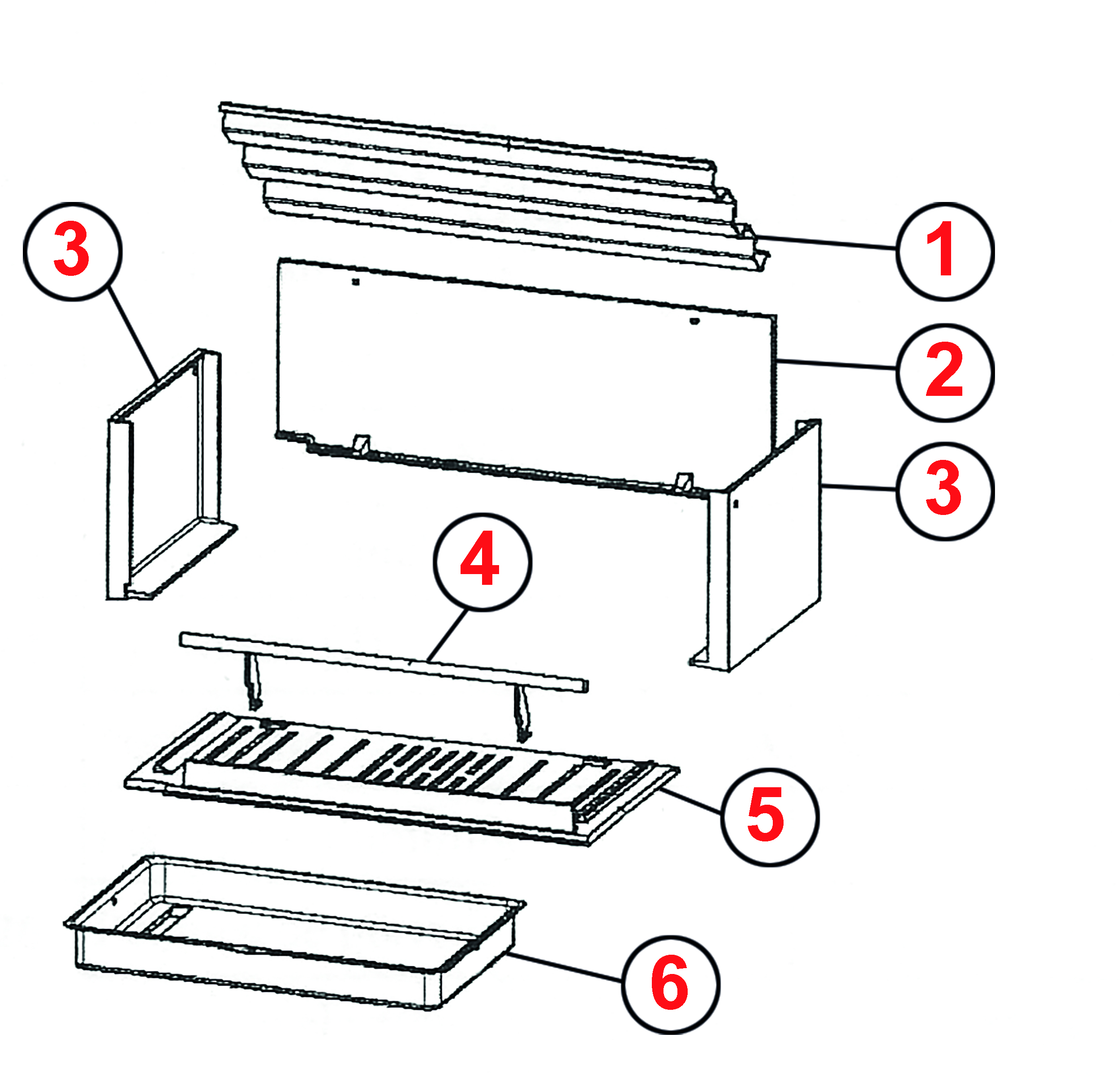 3
1
2
3
4
5
6